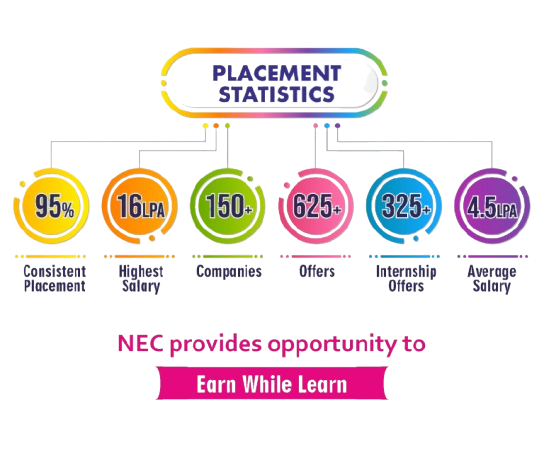 PLACEMENT STATISTICS

95%
Consistent Placement

16LPA
Highest Salary

150+
Companies

625+
Offers

325+
Internship Offers

4.5LPA
Average Salary

NEC provides opportunity to

Earn While Learn